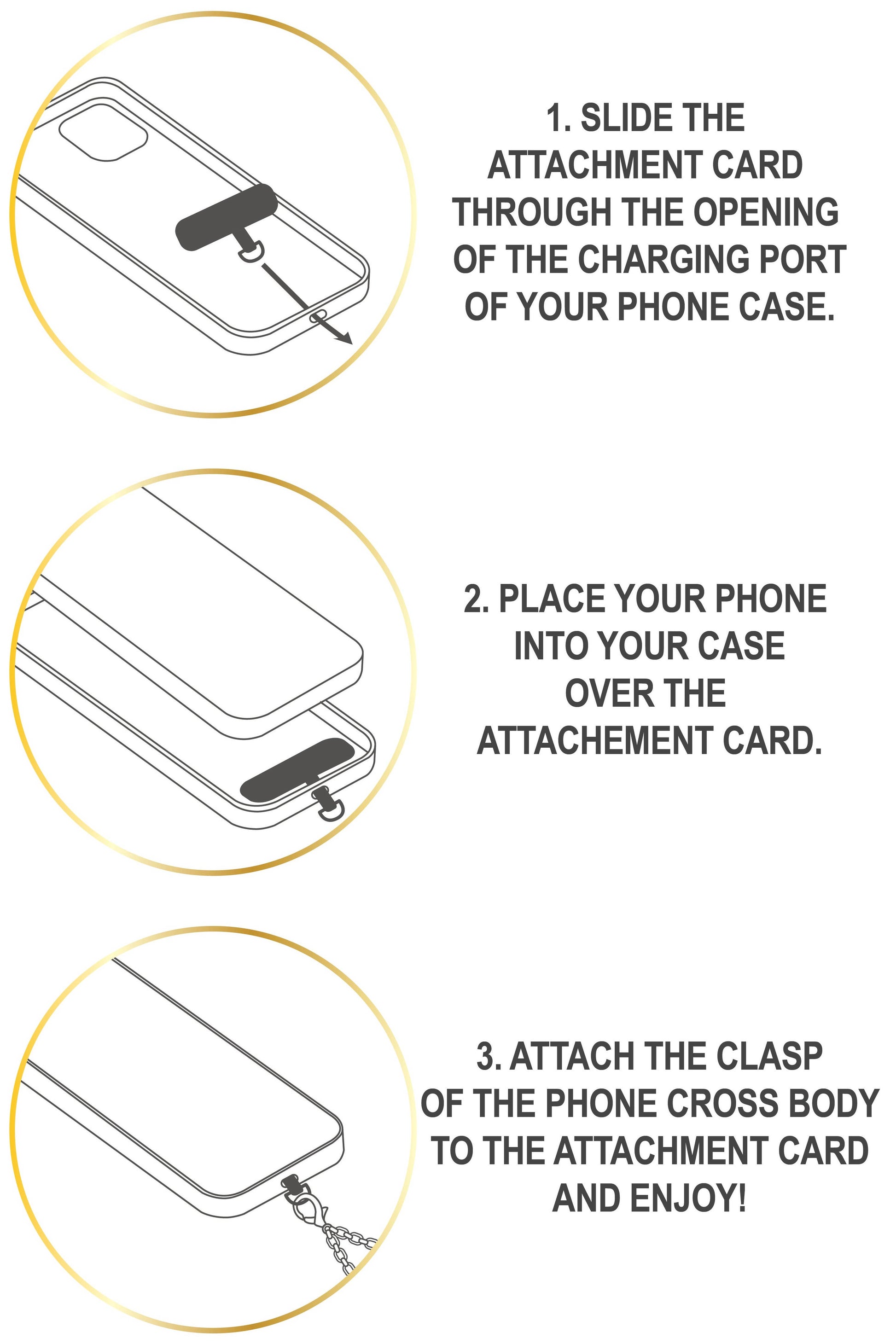 1. SLIDE THE ATTACHMENT CARD THROUGH THE OPENING OF THE CHARGING PORT OF YOUR PHONE CASE.

2. PLACE YOUR PHONE INTO YOUR CASE OVER THE ATTACHEMENT CARD.

3. ATTACH THE CLASP OF THE PHONE CROSS BODY TO THE ATTACHMENT CARD AND ENJOY!